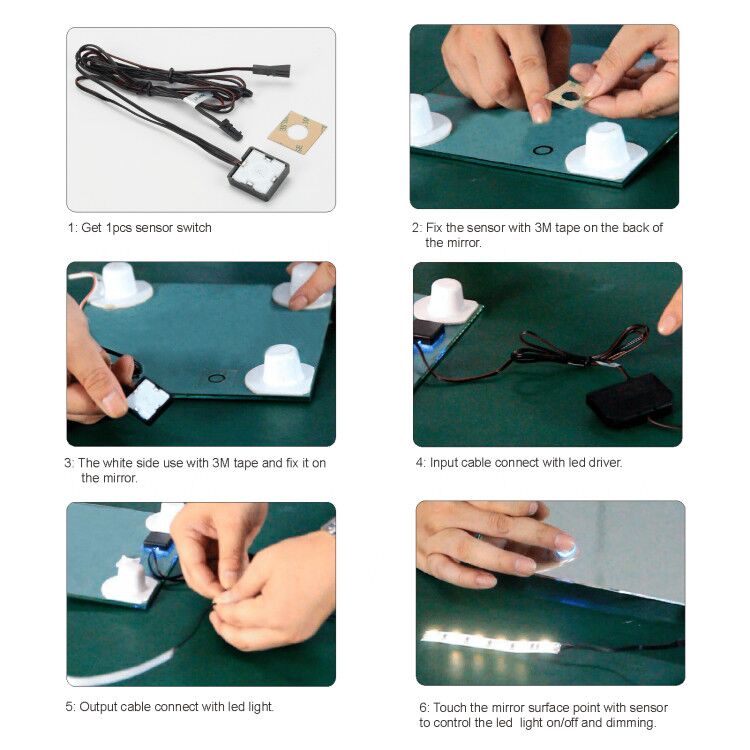 1: Get 1pcs sensor switch

2: Fix the sensor with 3M tape on the back of the mirror.

3: The white side use with 3M tape and fix it on the mirror.

4: Input cable connect with led driver.

5: Output cable connect with led light.

6: Touch the mirror surface point with sensor to control the led light on/off and dimming.